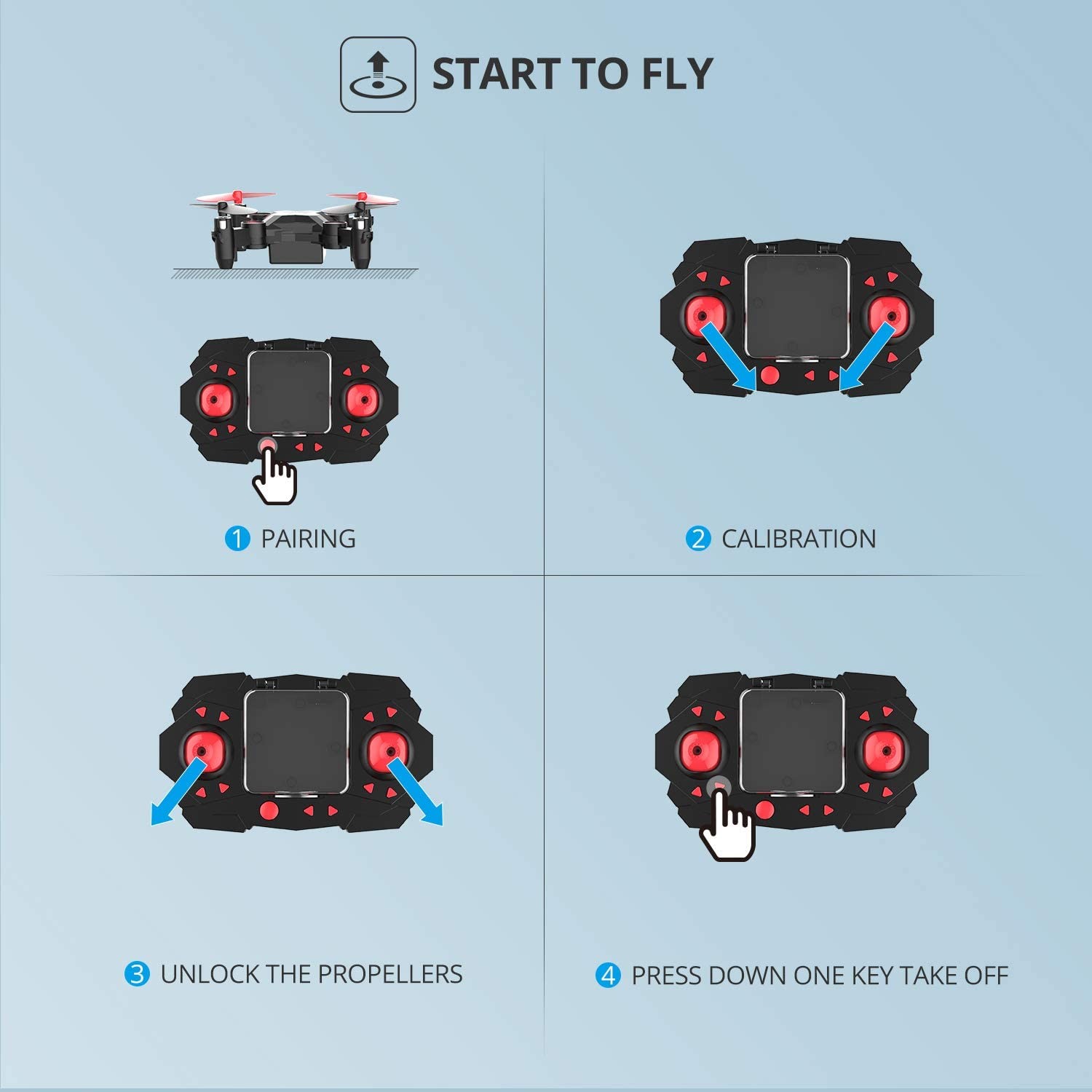 START TO FLY

1 PAIRING

2 CALIBRATION

3 UNLOCK THE PROPELLERS

4 PRESS DOWN ONE KEY TAKE OFF