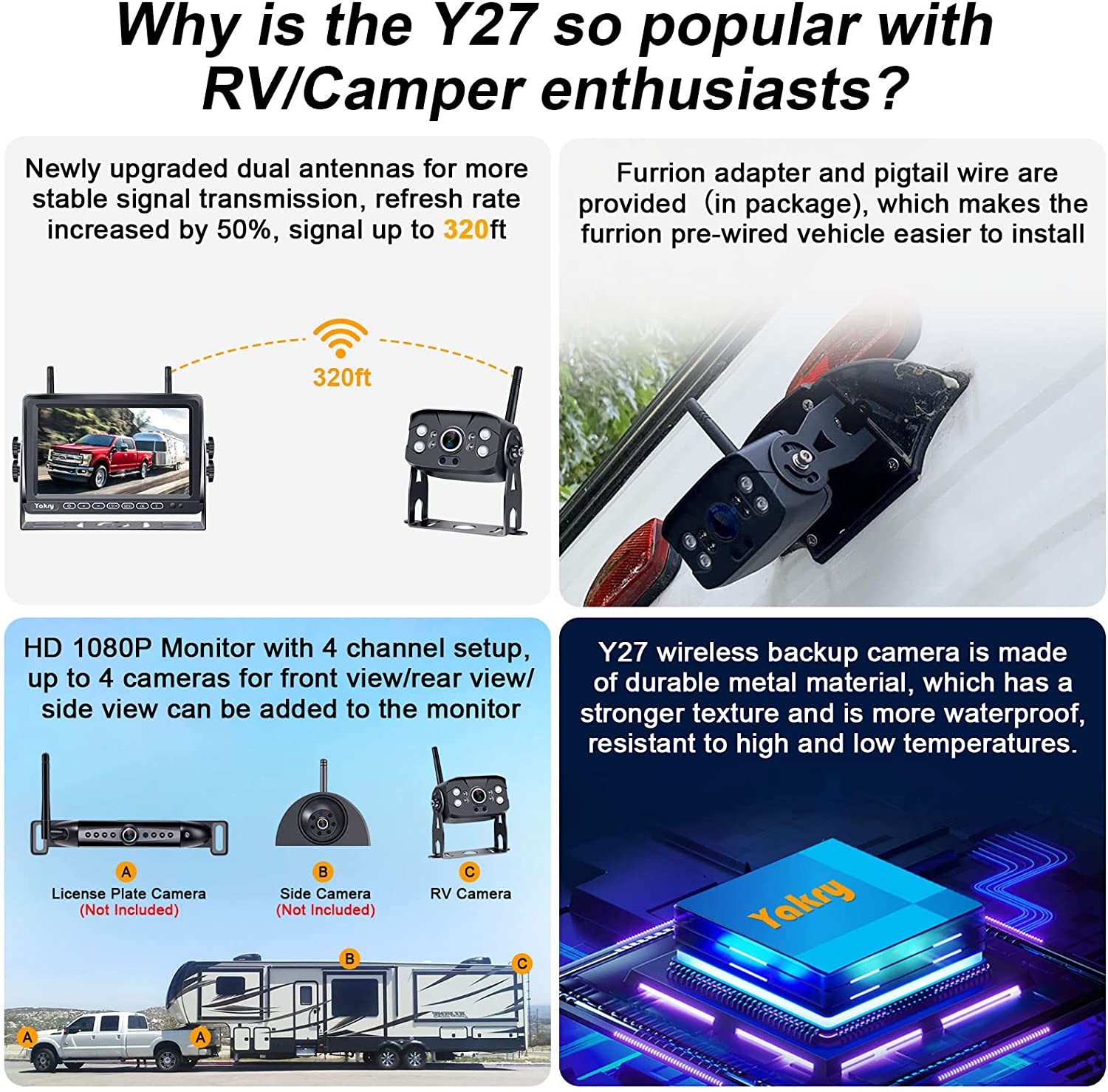 Why is the Y27 so popular with RV/Camper enthusiasts?

Newly upgraded dual antennas for more stable signal transmission, refresh rate increased by 50%, signal up to 320ft

320ft

Yakry

Furrion adapter and pigtail wire are provided (in package), which makes the furrion pre-wired vehicle easier to install

HD 1080P Monitor with 4 channel setup, up to 4 cameras for front view/rear view/ side view can be added to the monitor

A
License Plate Camera
(Not Included)

B
Side Camera
(Not Included)

C
RV Camera

B

C

A

A

Y27 wireless backup camera is made of durable metal material, which has a stronger texture and is more waterproof, resistant to high and low temperatures.

Yakry